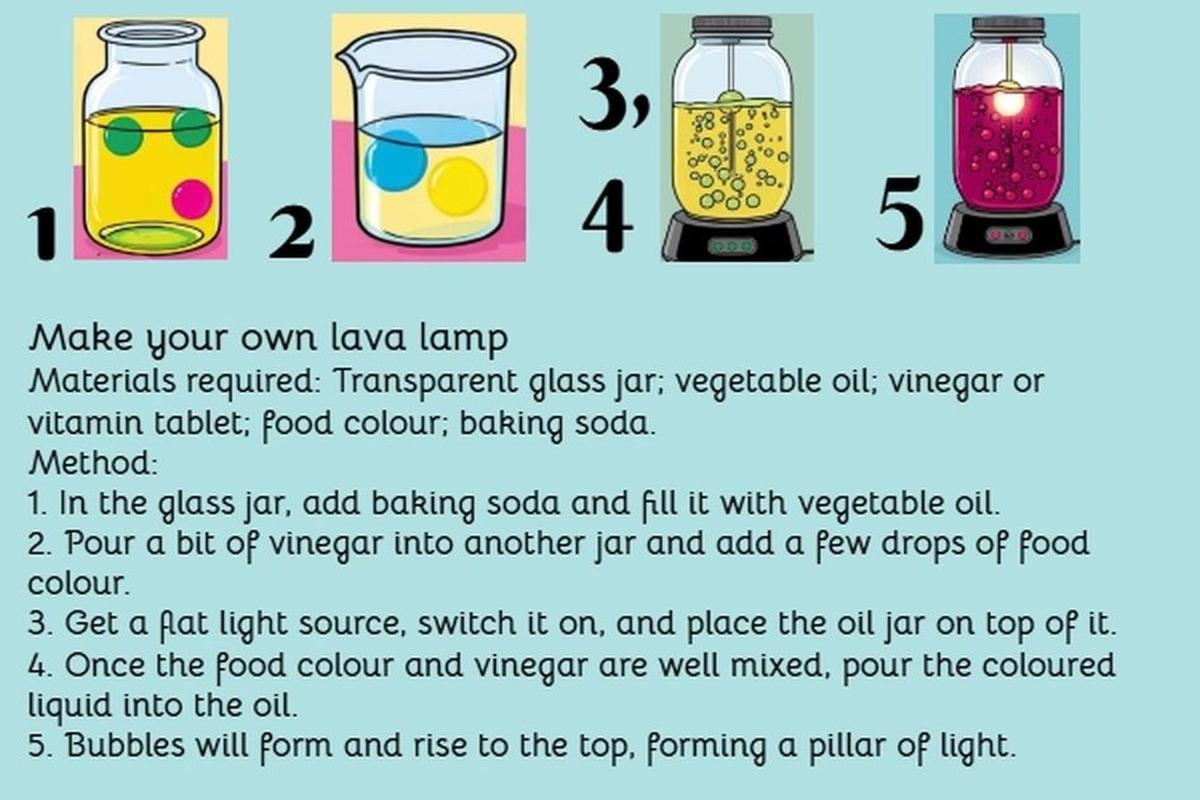 1 2 3, 4 5

Make your own lava lamp
Materials required: Transparent glass jar; vegetable oil; vinegar or vitamin tablet; food colour; baking soda.
Method:
1. In the glass jar, add baking soda and fill it with vegetable oil.
2. Pour a bit of vinegar into another jar and add a few drops of food colour.
3. Get a flat light source, switch it on, and place the oil jar on top of it.
4. Once the food colour and vinegar are well mixed, pour the coloured liquid into the oil.
5. Bubbles will form and rise to the top, forming a pillar of light.