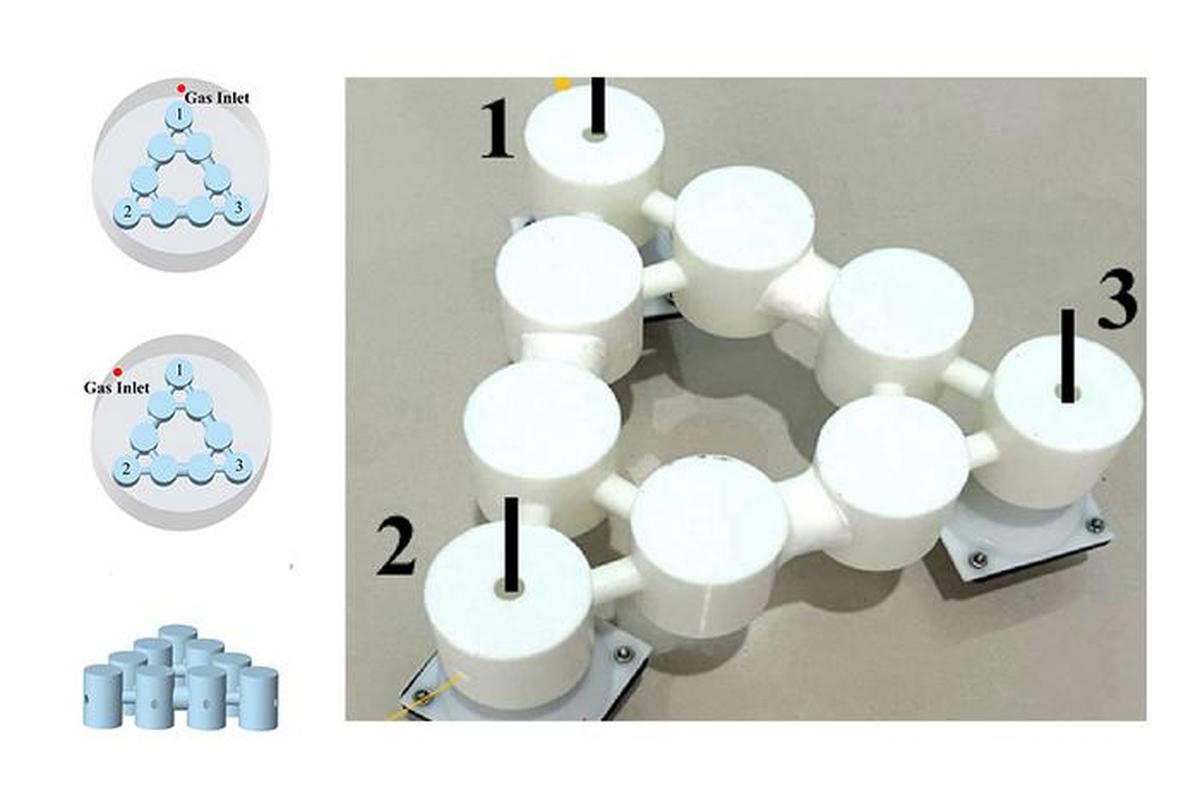 Gas Inlet
1
2
3

Gas Inlet
1
2
3

1
3
2